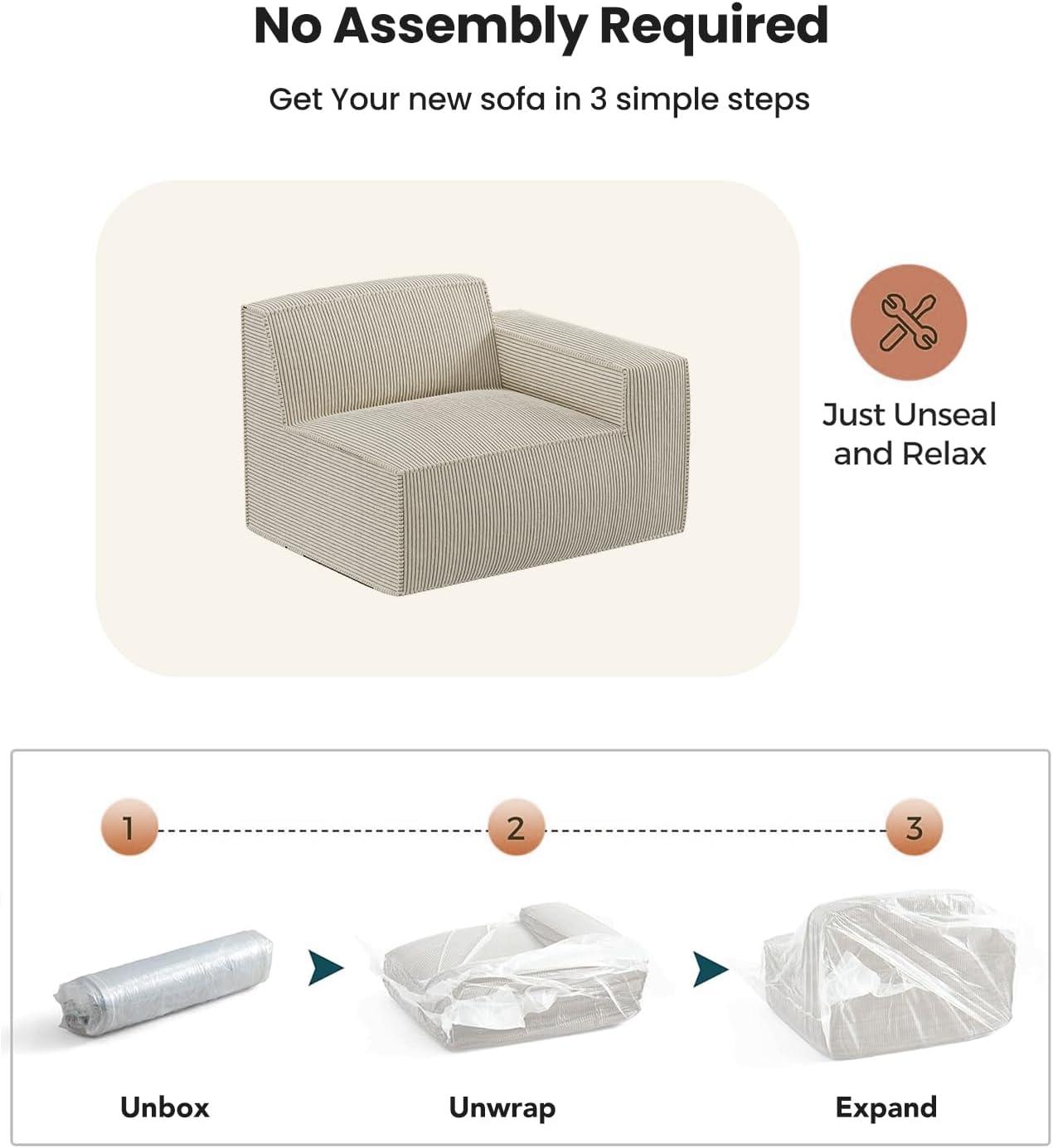 No Assembly Required

Get Your new sofa in 3 simple steps

Just Unseal and Relax

1

2

3

Unbox

Unwrap

Expand