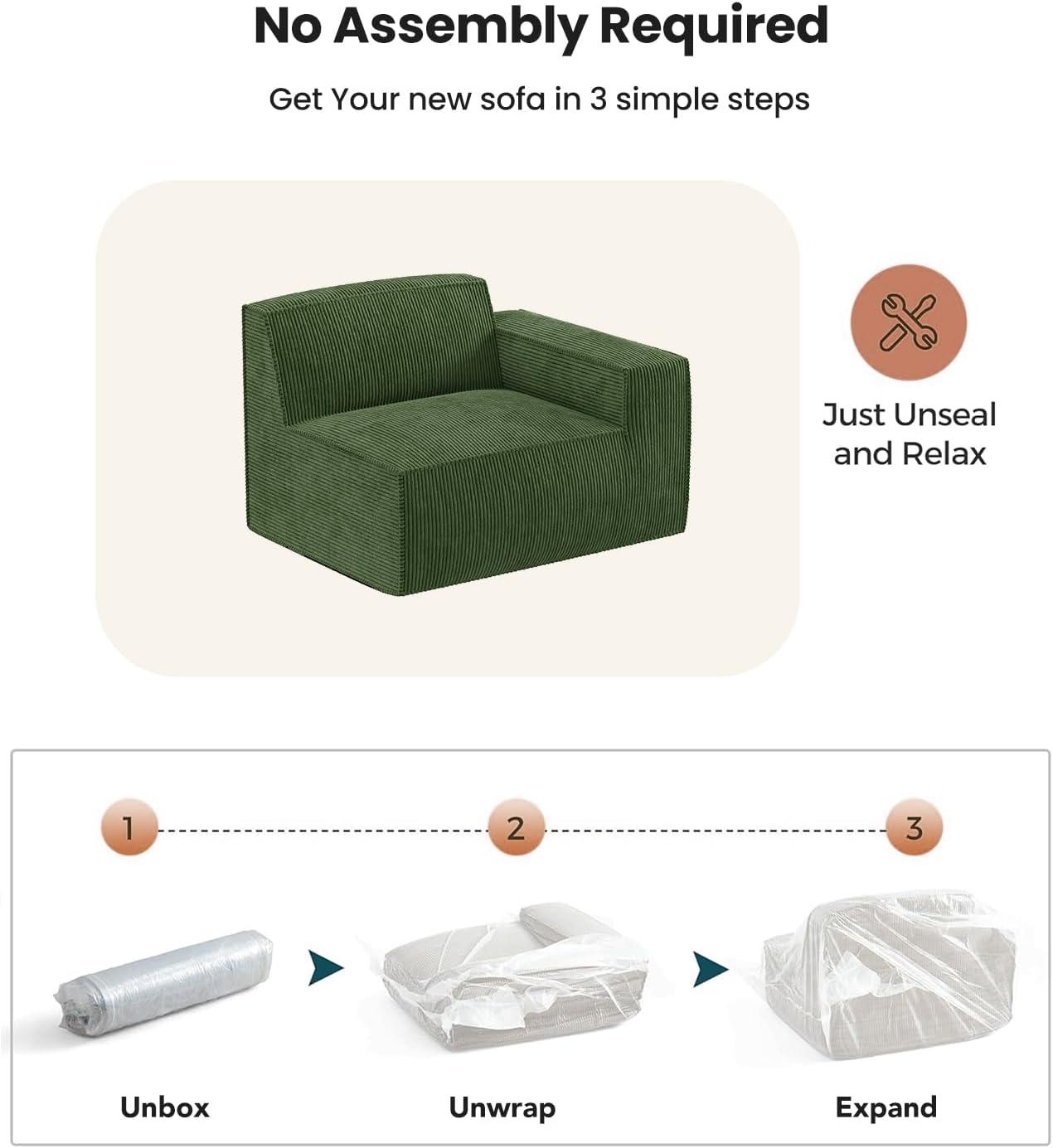 No Assembly Required

Get Your new sofa in 3 simple steps

Just Unseal and Relax

1

2

3

Unbox

Unwrap

Expand