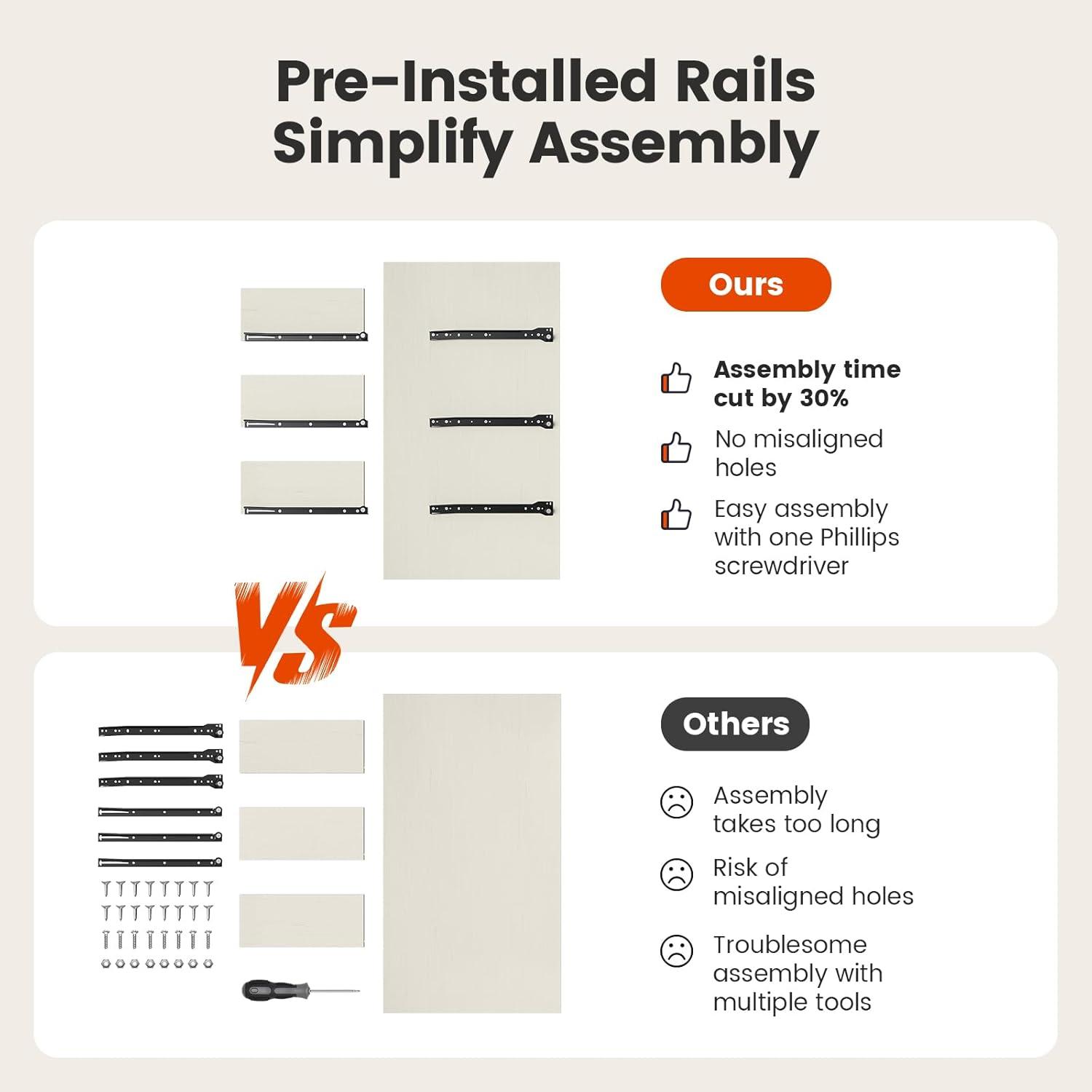 Pre-Installed Rails Simplify Assembly

Ours

Assembly time cut by 30%

No misaligned holes

Easy assembly with one Phillips screwdriver

VS

Others

Assembly takes too long

Risk of misaligned holes

Troublesome assembly with multiple tools